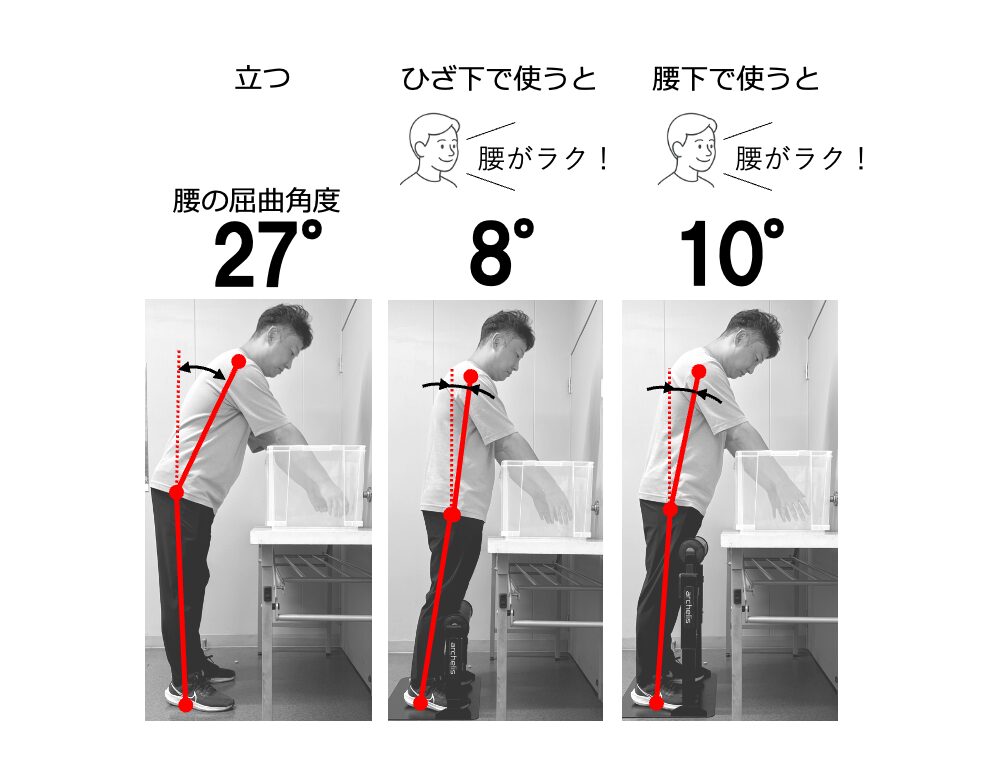 立つ

腰の屈曲角度
27°

ひざ下で使うと

腰がラク！

8°

archelis

腰下で使うと

腰がラク！

10°

archelis